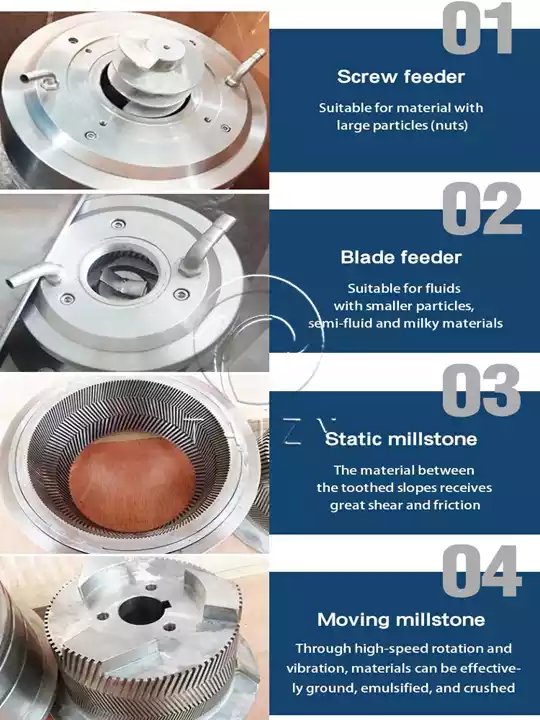 01

Screw feeder

Suitable for material with large particles (nuts)

02

Blade feeder

Suitable for fluids with smaller particles, semi-fluid and milky materials

03

Static millstone

The material between the toothed slopes receives great shear and friction

04

Moving millstone

Through high-speed rotation and vibration, materials can be effectively ground, emulsified, and crushed